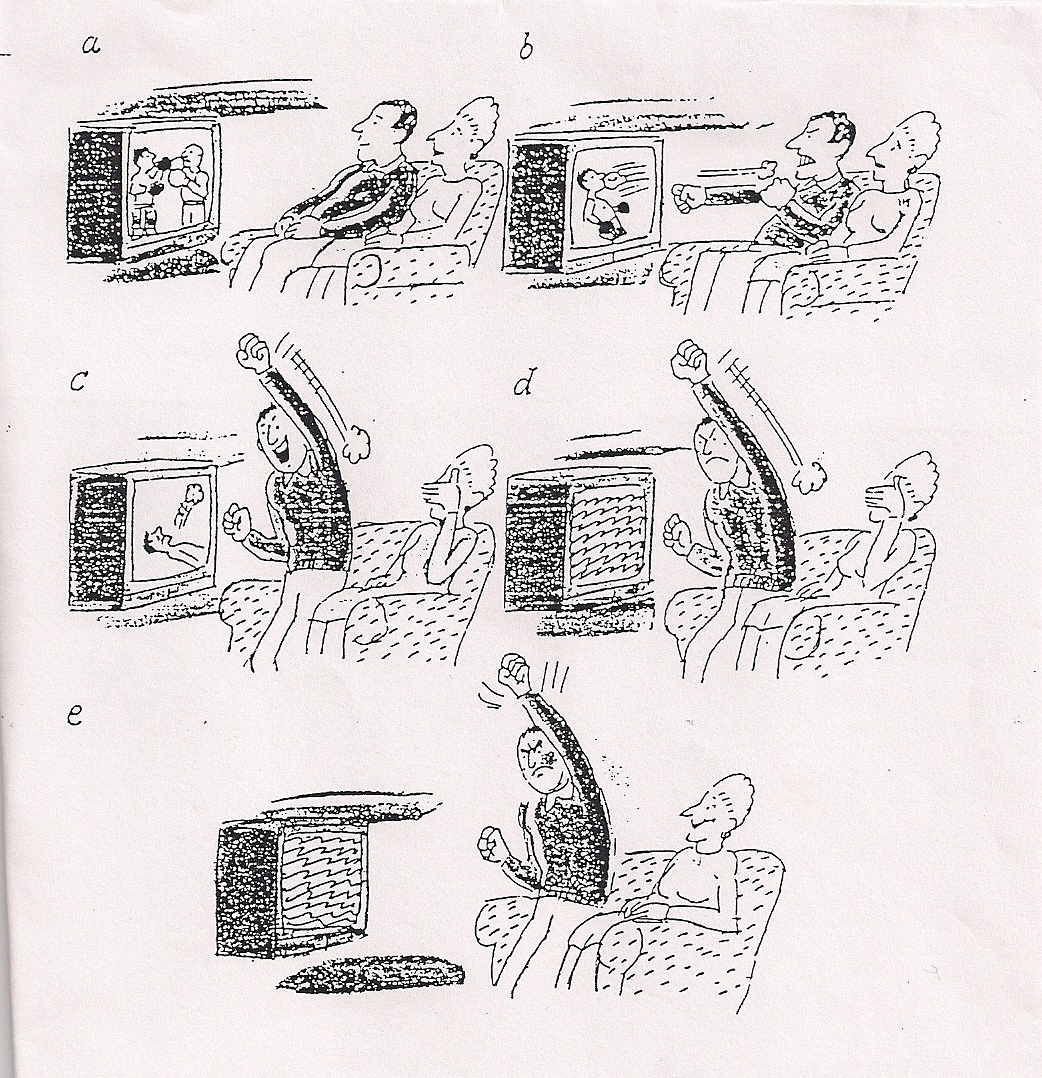 a

b

c

d

e